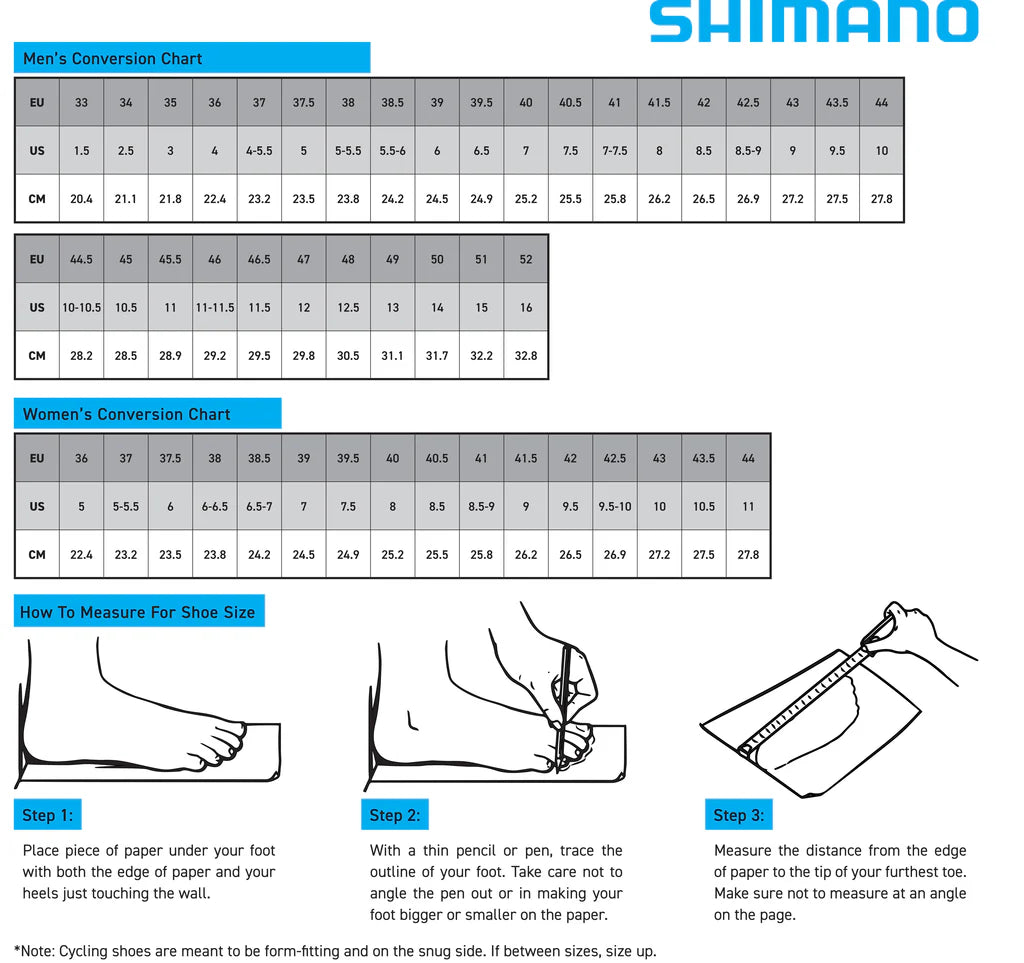 SHIMANO

Men's Conversion Chart

| EU | 33 | 34 | 35 | 36 | 37 | 37.5 | 38 | 38.5 | 39 | 39.5 | 40 | 40.5 | 41 | 41.5 | 42 | 42.5 | 43 | 43.5 | 44 |
|---|---|---|---|---|---|---|---|---|---|---|---|---|---|---|---|---|---|---|---|
| US | 1.5 | 2.5 | 3 | 4 | 4-5.5 | 5 | 5-5.5 | 5.5-6 | 6 | 6.5 | 7 | 7.5 | 7-7.5 | 8 | 8.5 | 8.5-9 | 9 | 9.5 | 10 |
| CM | 20.4 | 21.1 | 21.8 | 22.4 | 23.2 | 23.5 | 23.8 | 24.2 | 24.5 | 24.9 | 25.2 | 25.5 | 25.8 | 26.2 | 26.5 | 26.9 | 27.2 | 27.5 | 27.8 |

| EU | 44.5 | 45 | 45.5 | 46 | 46.5 | 47 | 48 | 49 | 50 | 51 | 52 |
|---|---|---|---|---|---|---|---|---|---|---|---|
| US | 10-10.5 | 10.5 | 11 | 11-11.5 | 11.5 | 12 | 12.5 | 13 | 14 | 15 | 16 |
| CM | 28.2 | 28.5 | 28.9 | 29.2 | 29.5 | 29.8 | 30.5 | 31.1 | 31.7 | 32.2 | 32.8 |

Women's Conversion Chart

| EU | 36 | 37 | 37.5 | 38 | 38.5 | 39 | 39.5 | 40 | 40.5 | 41 | 41.5 | 42 | 42.5 | 43 | 43.5 | 44 |
|---|---|---|---|---|---|---|---|---|---|---|---|---|---|---|---|---|
| US | 5 | 5-5.5 | 6 | 6-6.5 | 6.5-7 | 7 | 7.5 | 8 | 8.5 | 8.5-9 | 9 | 9.5 | 9.5-10 | 10 | 10.5 | 11 |
| CM | 22.4 | 23.2 | 23.5 | 23.8 | 24.2 | 24.5 | 24.9 | 25.2 | 25.5 | 25.8 | 26.2 | 26.5 | 26.9 | 27.2 | 27.5 | 27.8 |

How To Measure For Shoe Size

Step 1:

Place piece of paper under your foot with both the edge of paper and your heels just touching the wall.

Step 2:

With a thin pencil or pen, trace the outline of your foot. Take care not to angle the pen out or in making your foot bigger or smaller on the paper.

Step 3:

Measure the distance from the edge of paper to the tip of your furthest toe. Make sure not to measure at an angle on the page.

*Note: Cycling shoes are meant to be form-fitting and on the snug side. If between sizes, size up.